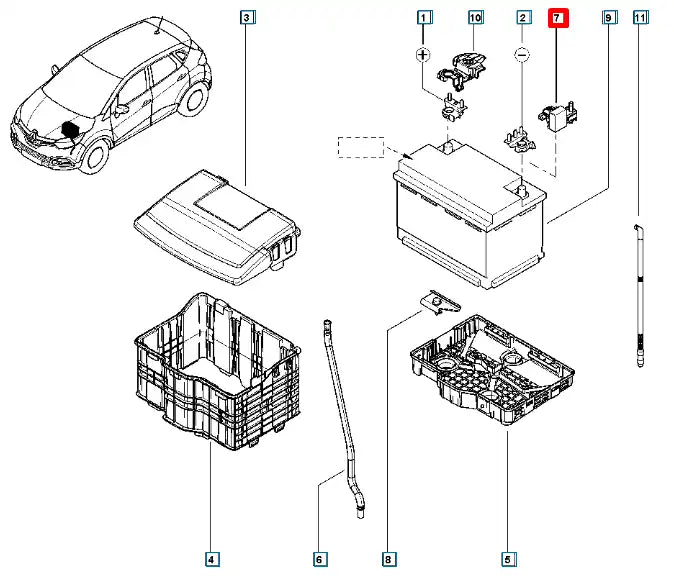 3
1
10
2
7
9
11
+
−
4
6
8
5