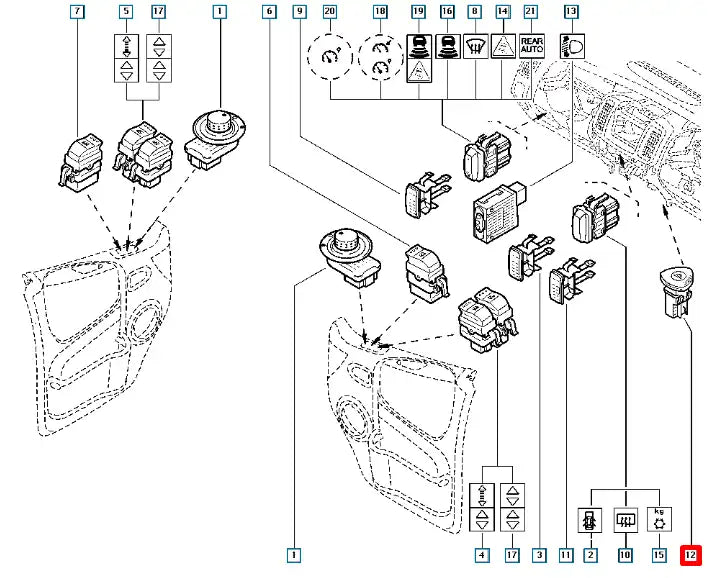 7
5
17
1
6
9
20
18
19
16
8
14
21
13
REAR AUTO
kg
1
4
17
3
11
2
10
15
12