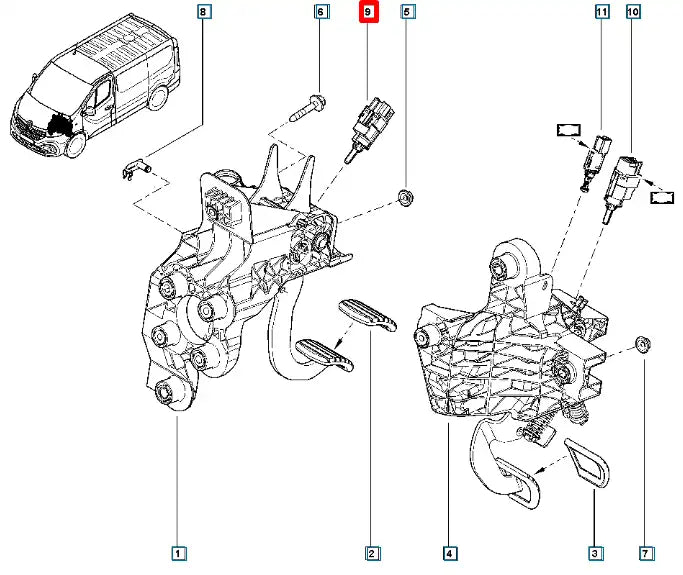 8
6
9
5
11
10
1
2
4
3
7