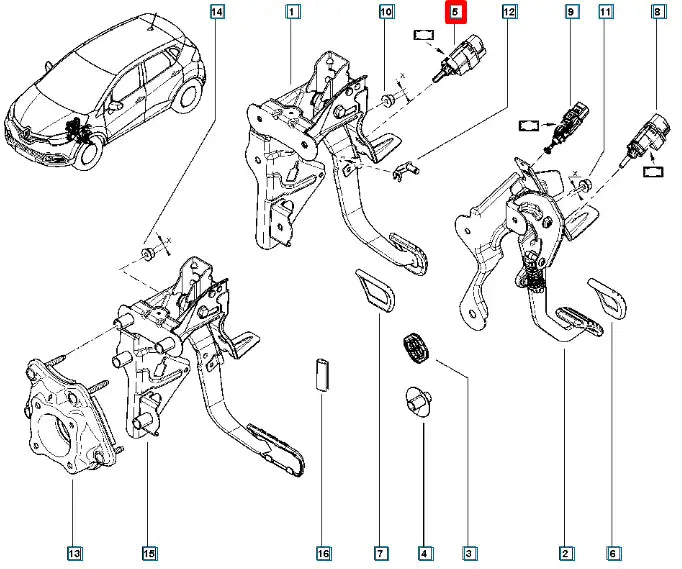 14
1
10
5
12
9
11
8
13
15
16
7
4
3
2
6