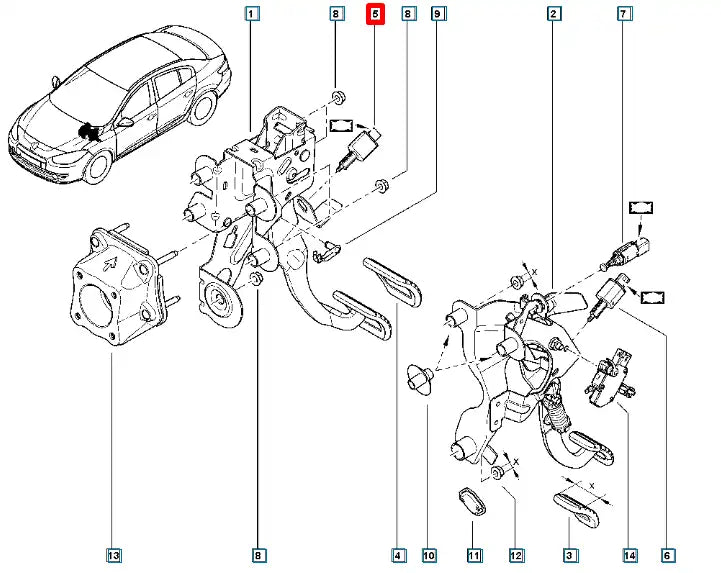 1
8
5
8
9
2
7
X
X
X
13
8
4
10
11
12
3
14
6