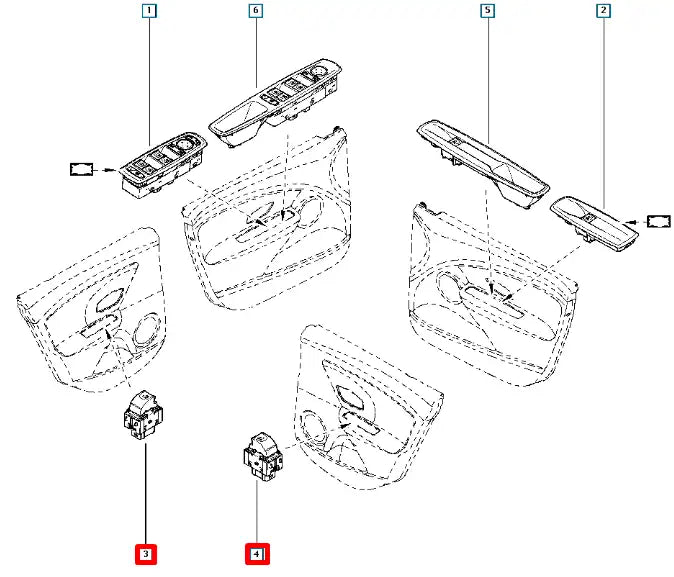 1
6
5
2
3
4