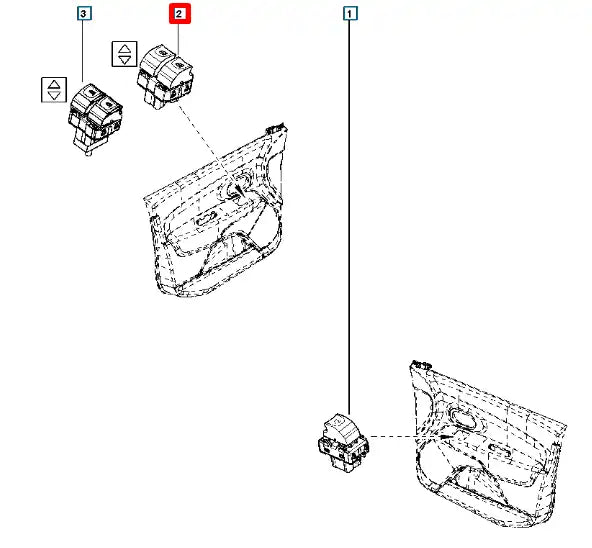 3
2
1