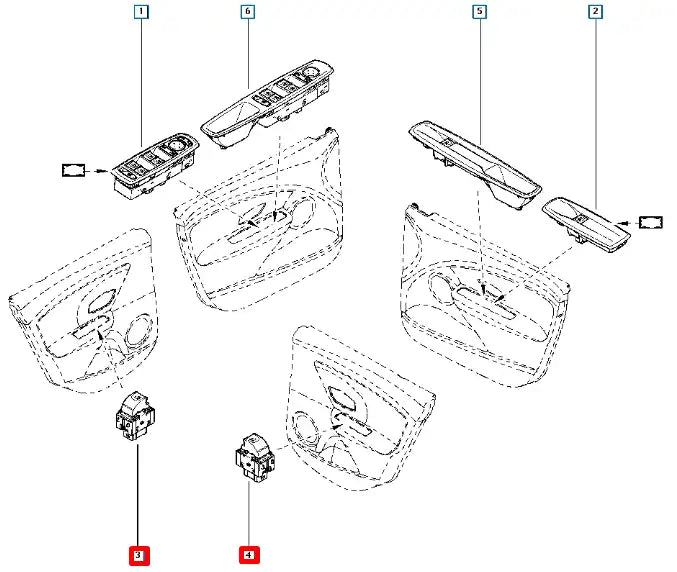 1
6
5
2
3
4