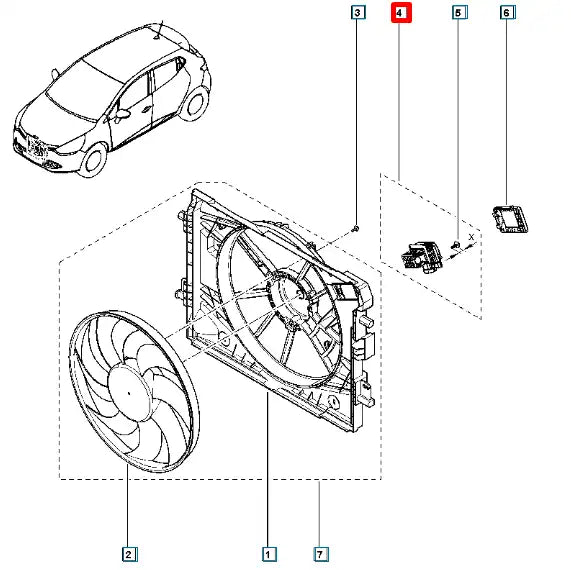 3
4
5
6
X
2
1
7