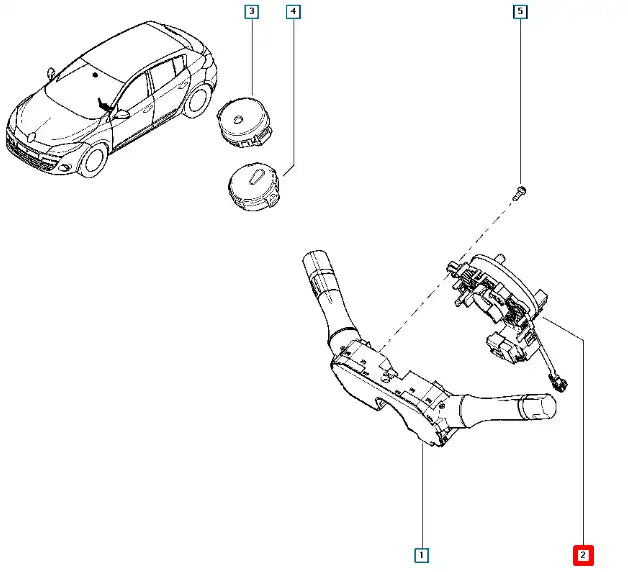 3
4
5
1
2