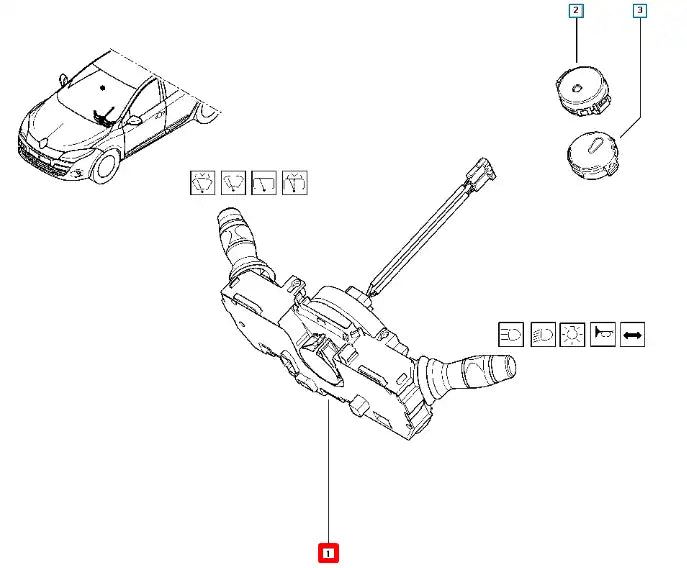 2
3
1