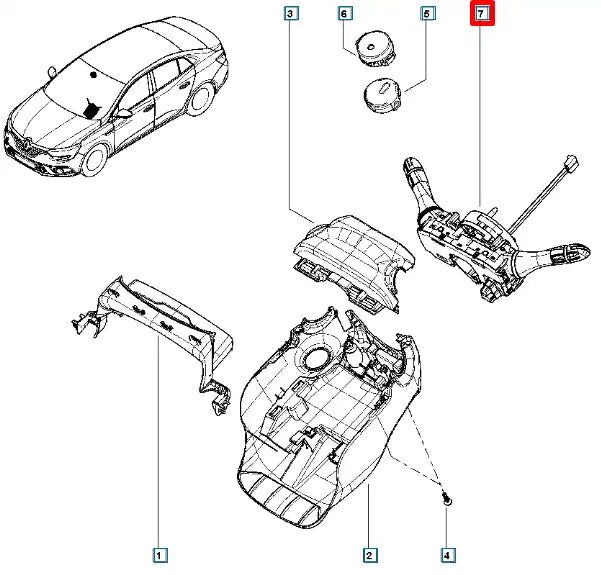 3
6
5
7
1
2
4