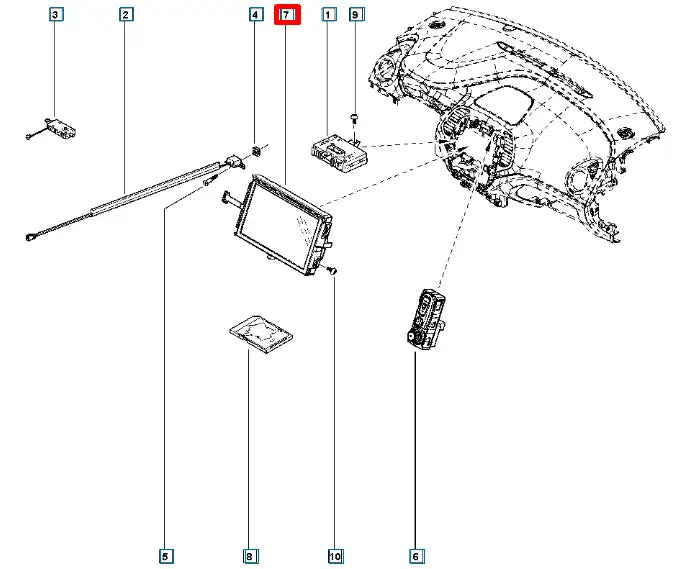 3
2
4
7
1
9
5
8
10
6