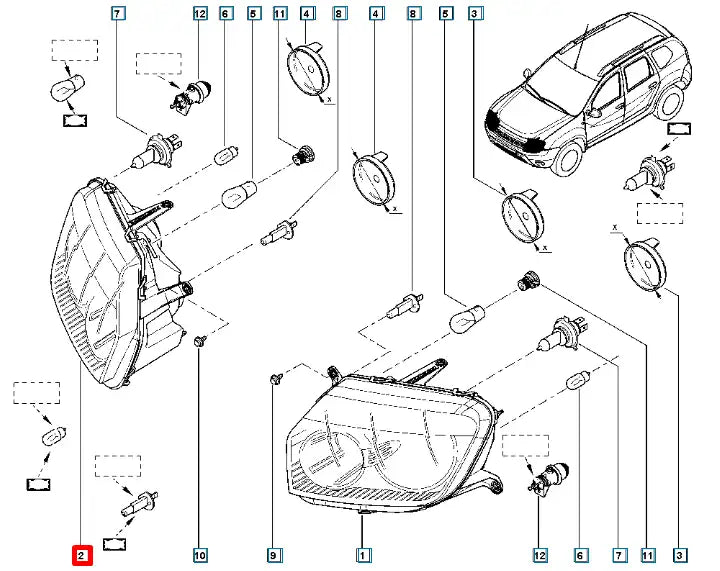 7
12
6
5
11
4
8
4
8
5
3
x
x
x
x
2
10
9
1
12
6
7
11
3