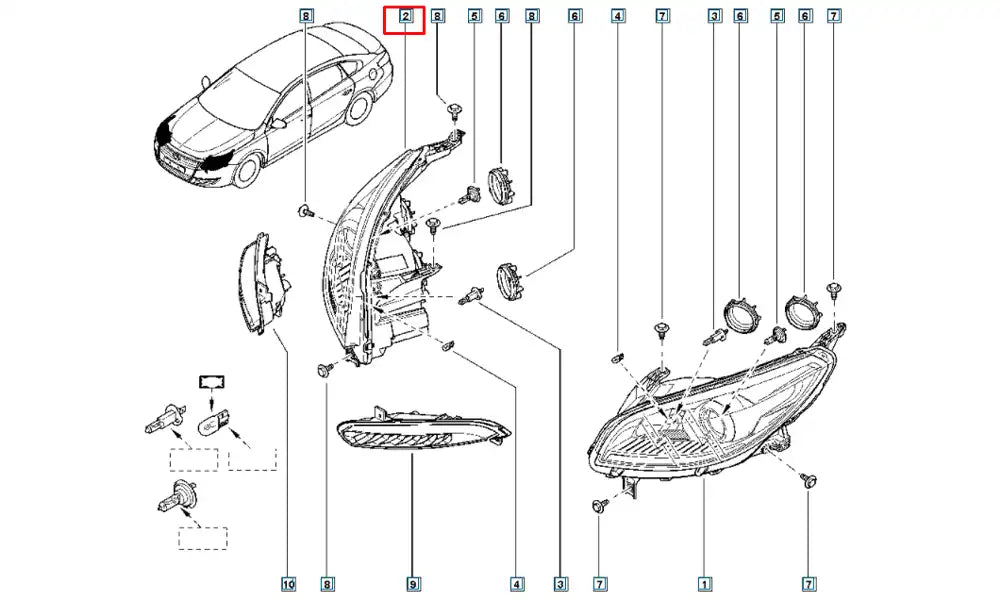 8
2
8
5
6
8
6
4
7
3
6
5
6
7
10
8
9
4
3
7
1
7