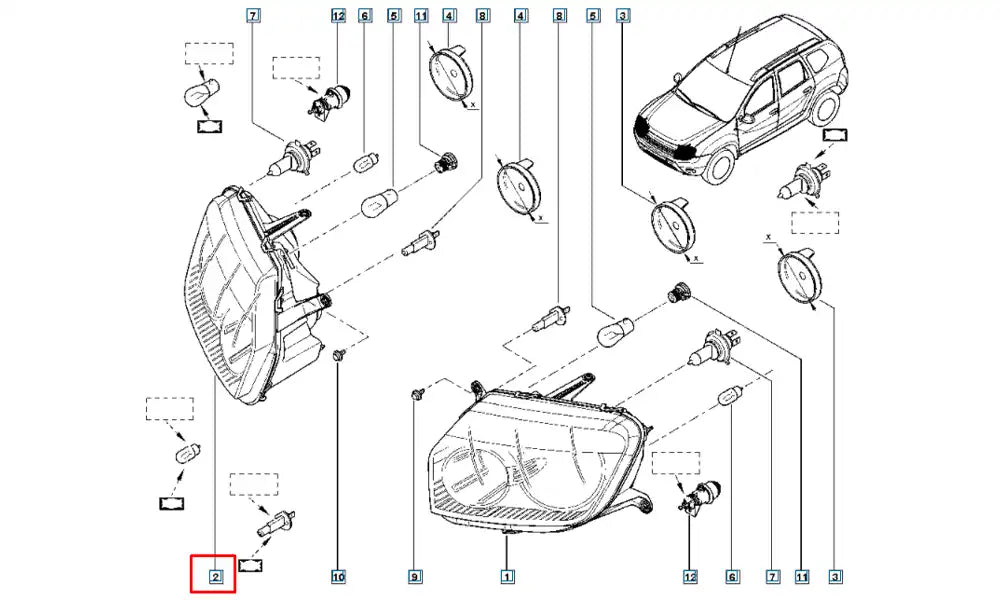 7
12
6
5
11
4
8
4
8
5
3
x
x
x
x
2
10
9
1
12
6
7
11
3