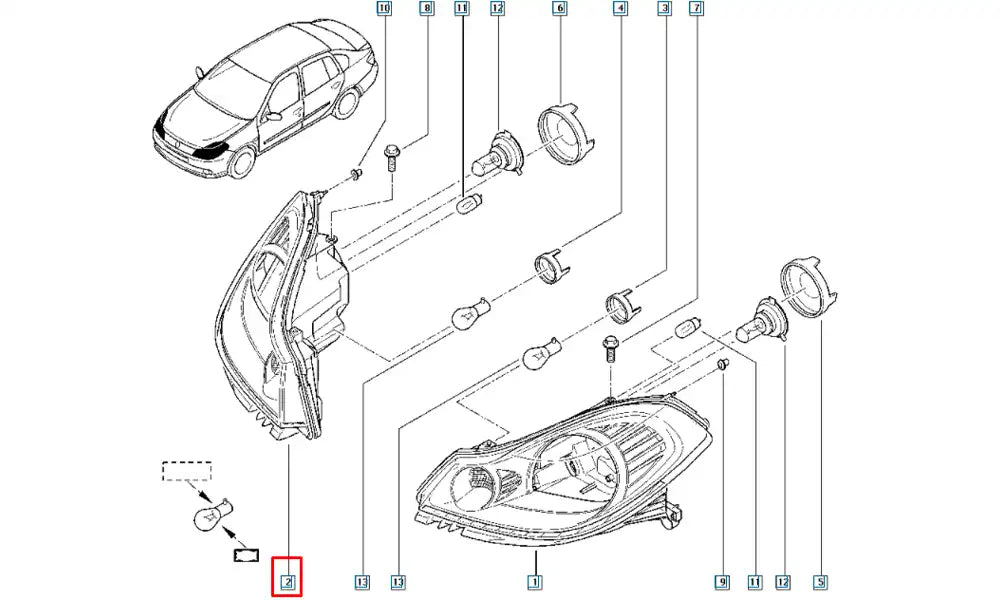 10
8
11
12
6
4
3
7
2
13
13
1
9
11
12
5