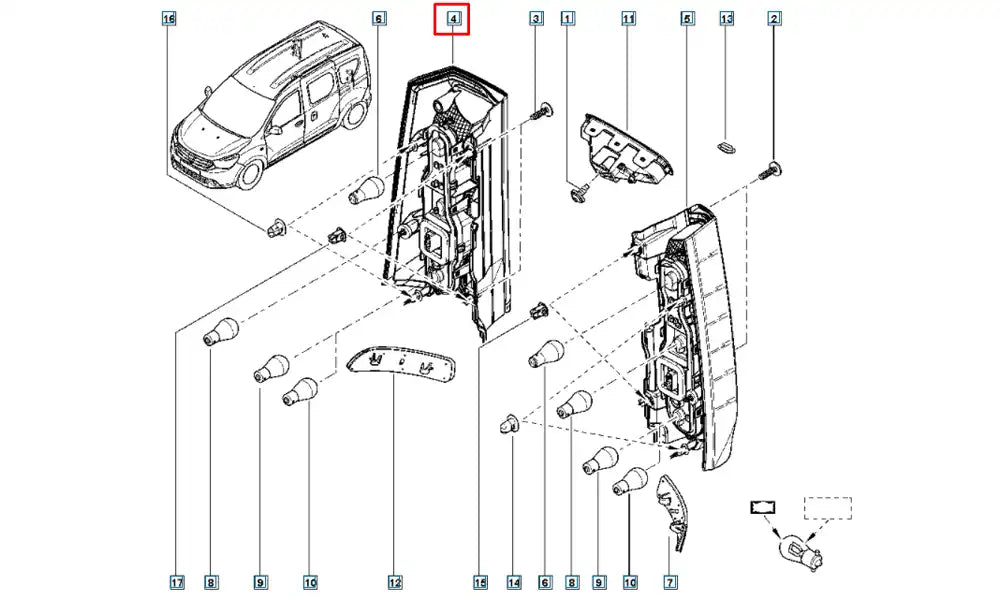 16
6
4
3
1
11
5
13
2
17
8
9
10
12
15
14
6
8
9
10
7