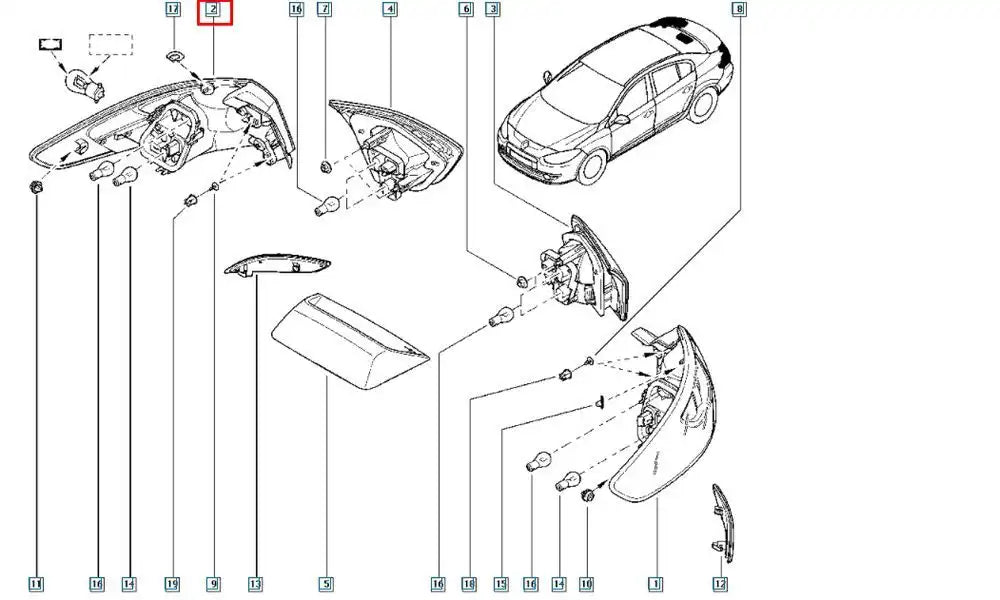 17 2 16 7 4 6 3 8

11 16 14 19 9 13 5 16 18 15 16 14 10 1 12