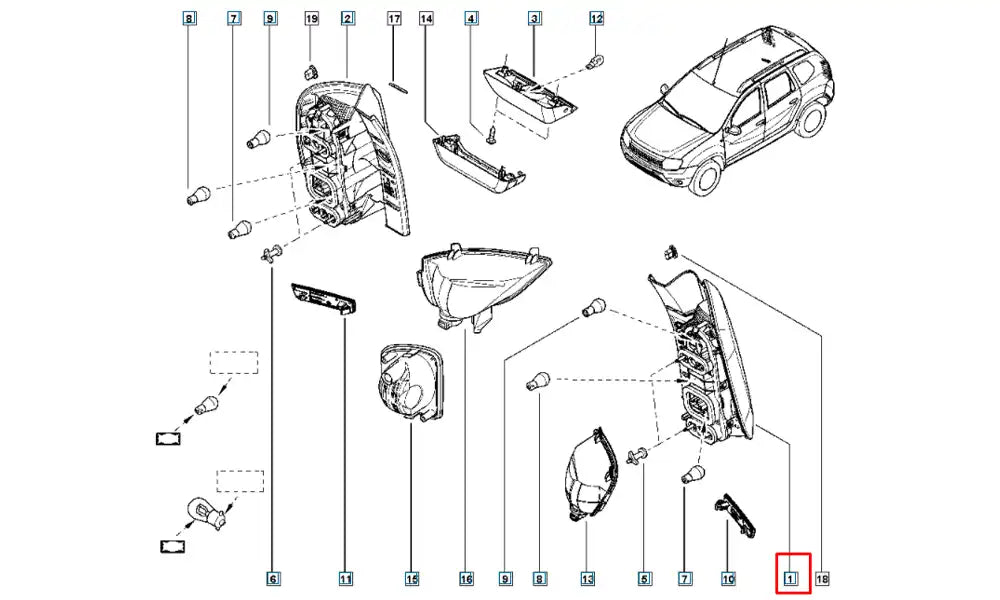 8
7
9
19
2
17
14
4
3
12
6
11
15
16
9
8
13
5
7
10
1
18