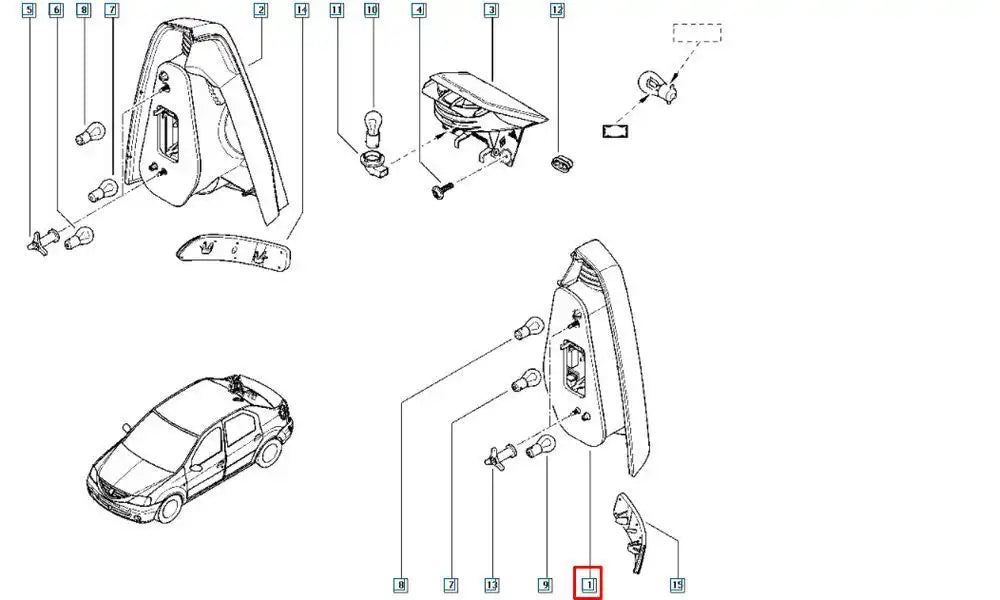 5
6
8
7
2
14
11
10
4
3
12
8
7
13
9
1
15