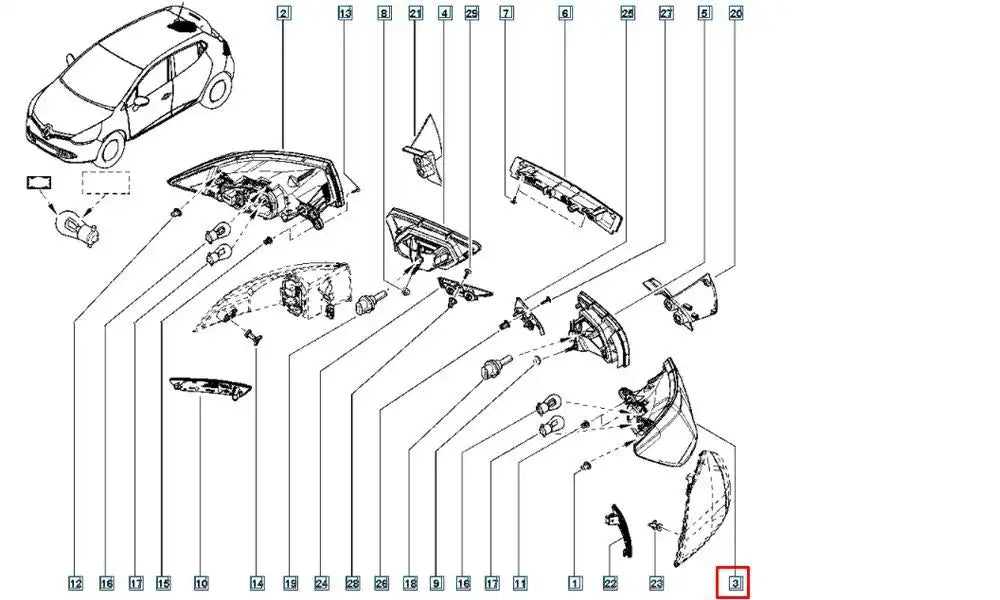 2
13
8
21
4
29
7
6
25
27
5
20
12
16
17
15
10
14
19
24
28
26
18
9
16
17
11
1
22
23
3