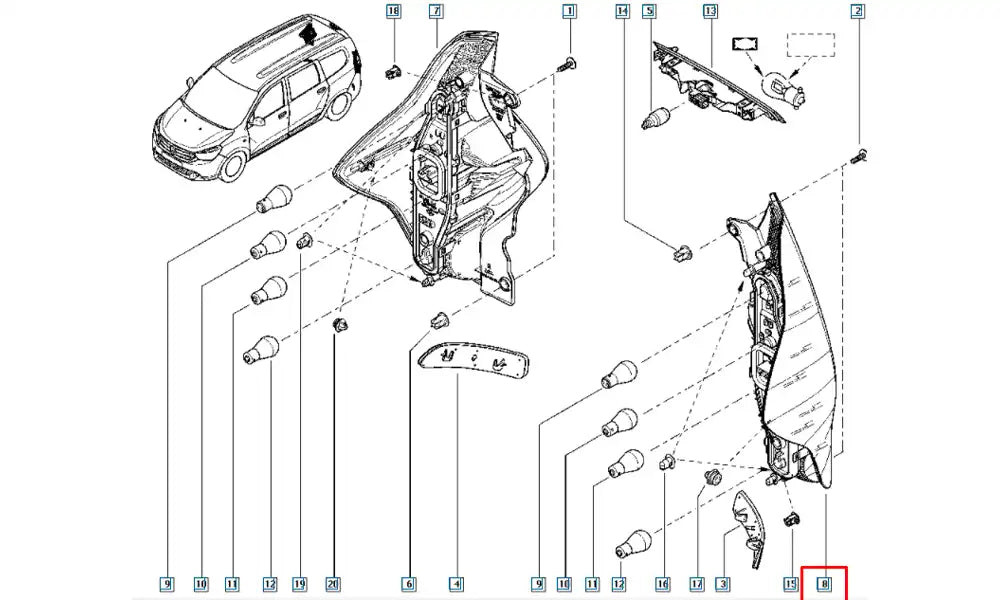 18
7
1
14
5
13
2
9
10
11
12
19
20
6
4
9
10
11
12
16
17
3
15
8