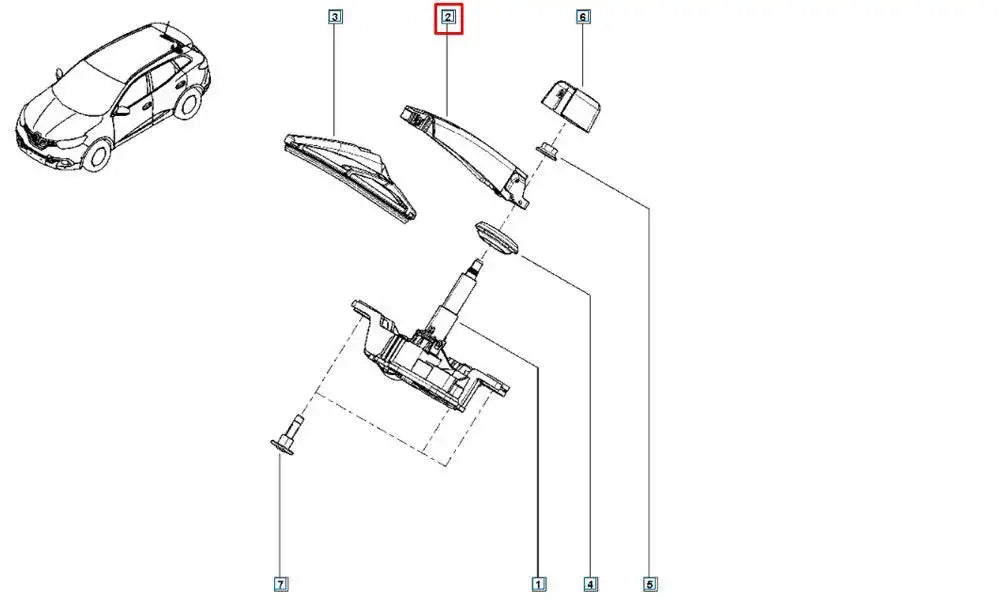 3
2
6
7
1
4
5