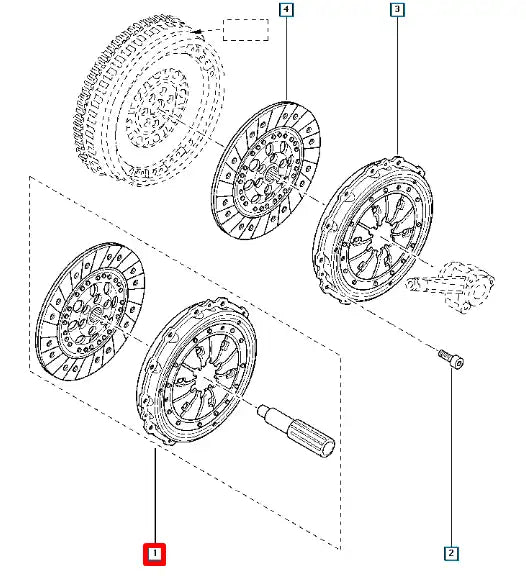 4
3
1
2