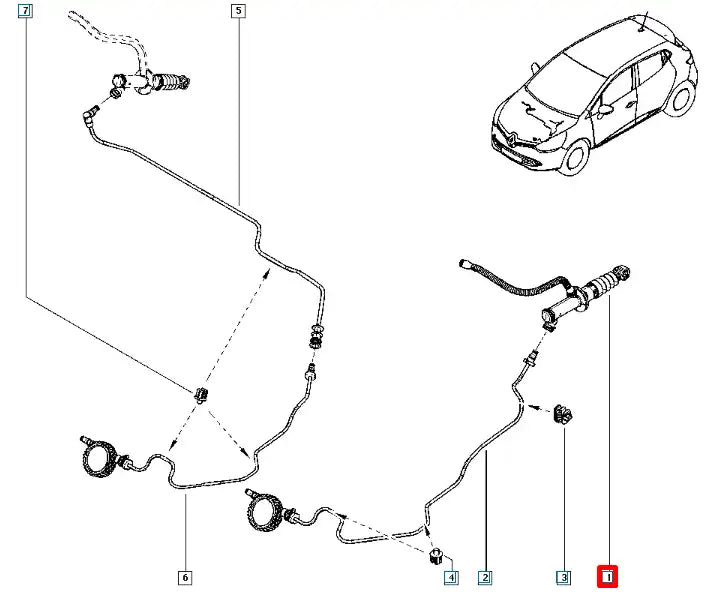 7
5
6
4
2
3
1