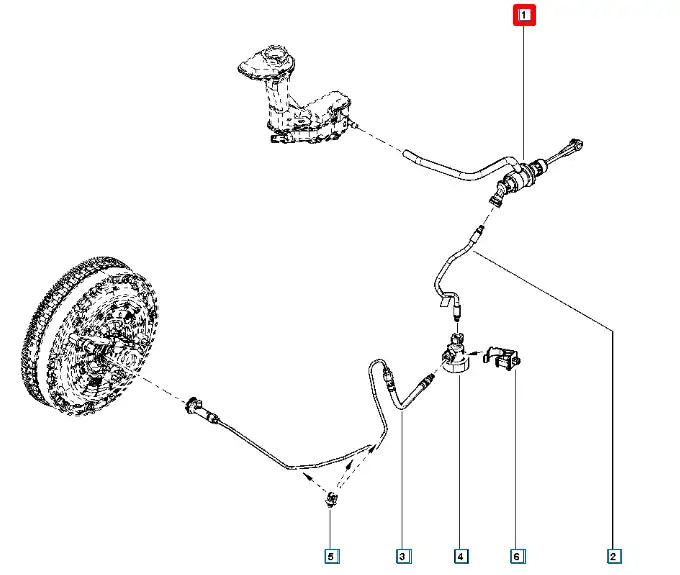 1
5
3
4
6
2