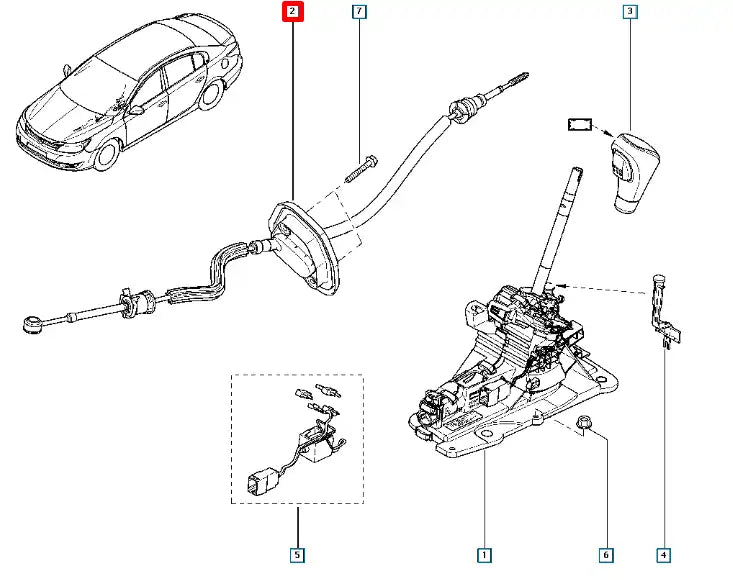 2
7
3
5
1
6
4