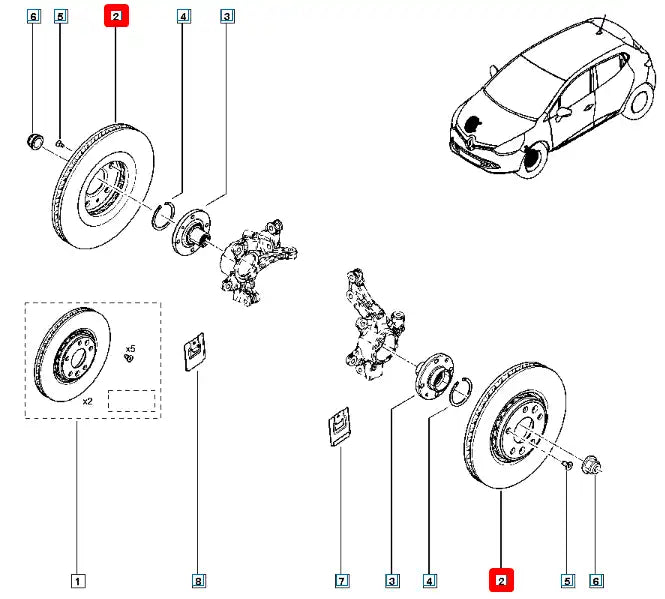 6
5
2
4
3
x5
x2
1
8
7
3
4
2
5
6