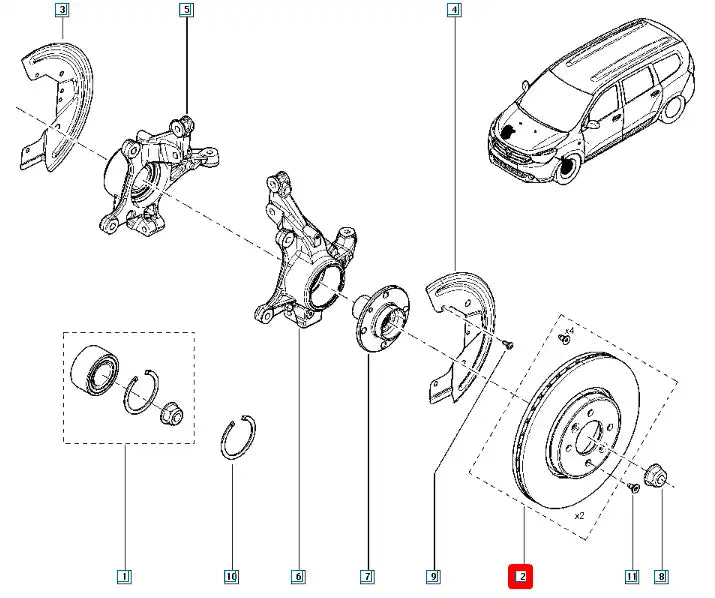 3
5
4
x4
x2
1
10
6
7
9
2
11
8