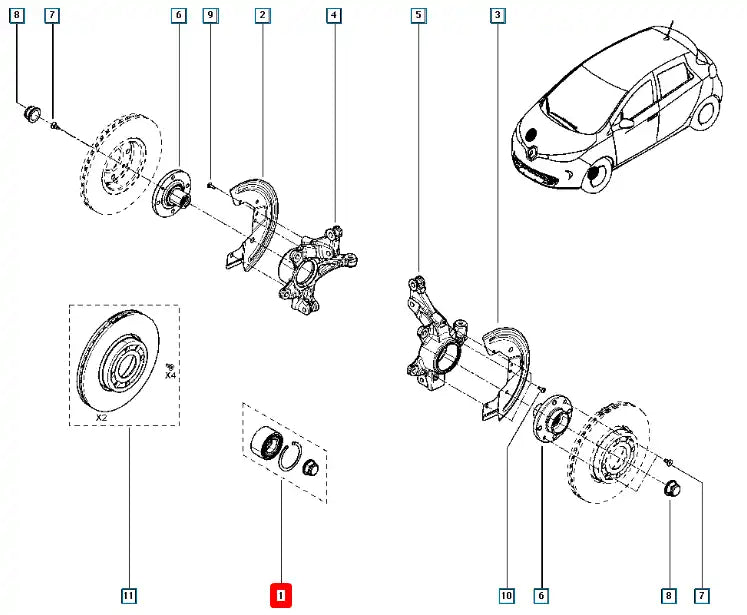 8
7
6
9
2
4
5
3
X4
X2
11
1
10
6
8
7