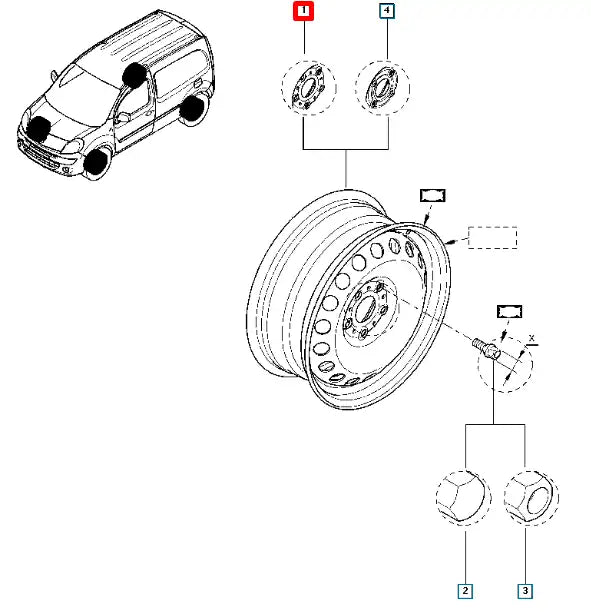 1
4
X
2
3