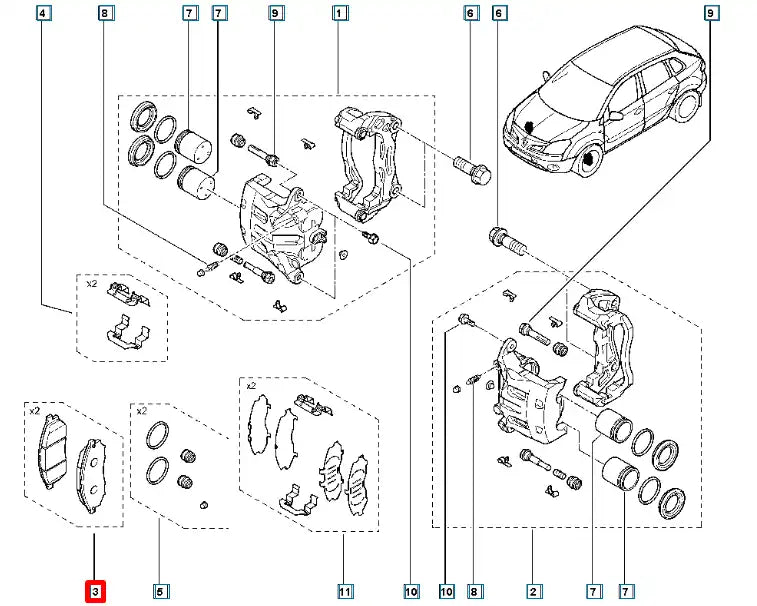 4
8
7
7
9
1
6
6
9
x2
x2
x2
x2
3
5
11
10
10
8
2
7
7