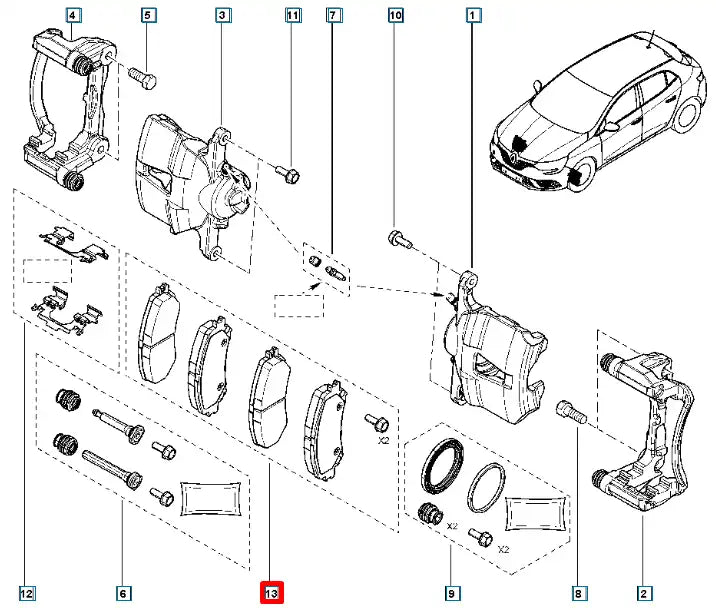 4
5
3
11
7
10
1
X2
X2
X2
12
6
13
9
8
2