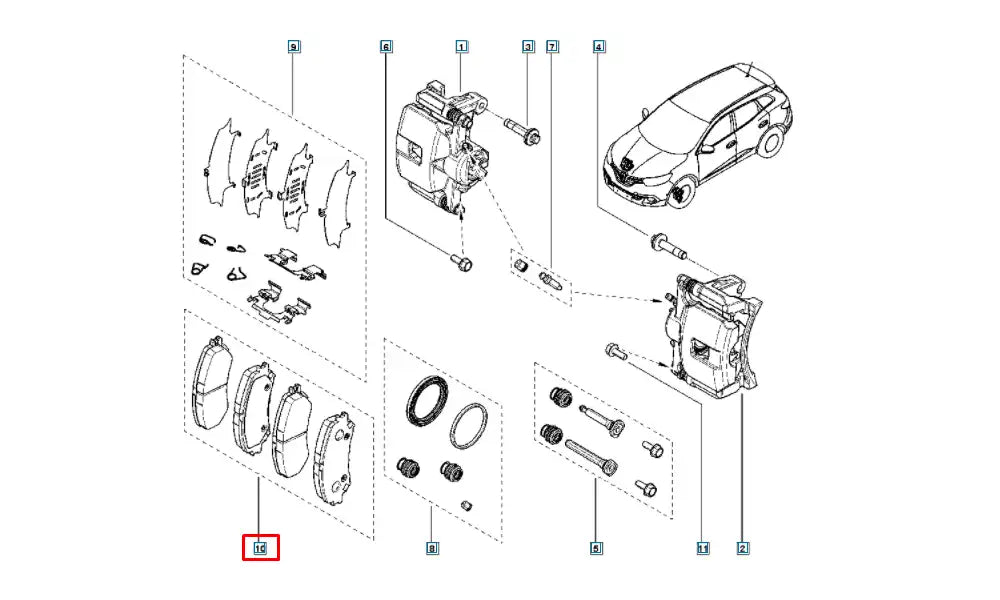 9
6
1
3
7
4
10
8
5
11
2