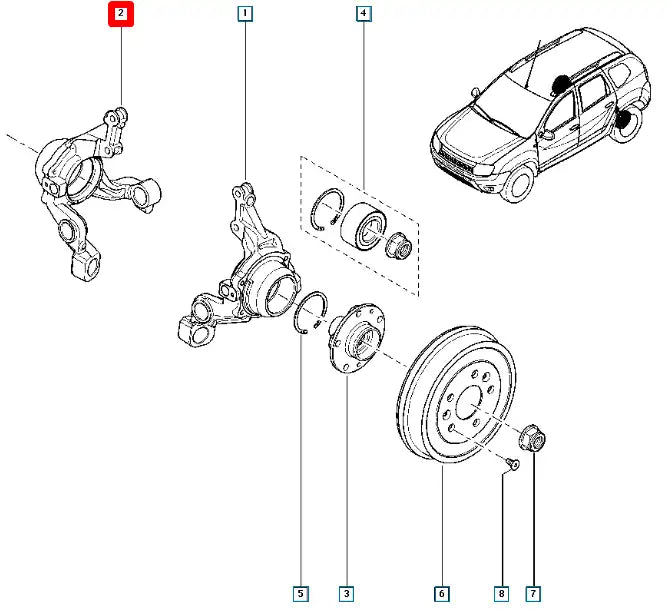 2
1
4
5
3
6
8
7