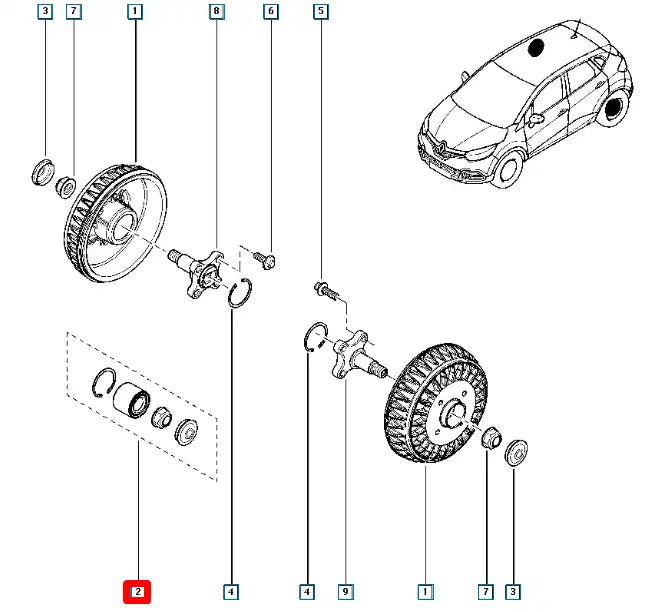 3
7
1
8
6
5
2
4
4
9
1
7
3