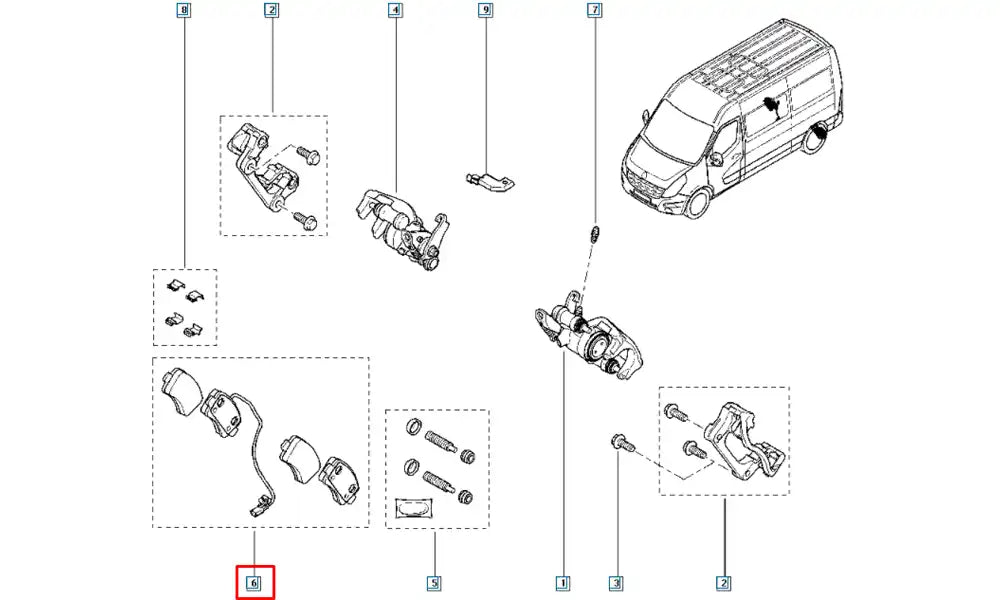 8
2
4
9
7
6
5
1
3
2