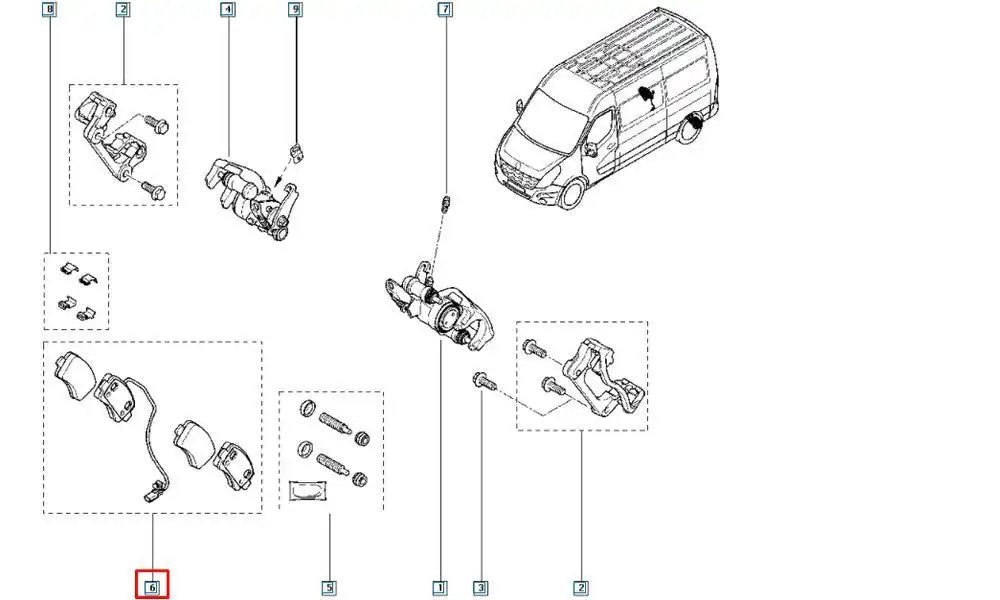 8
2
4
9
7
6
5
1
3
2