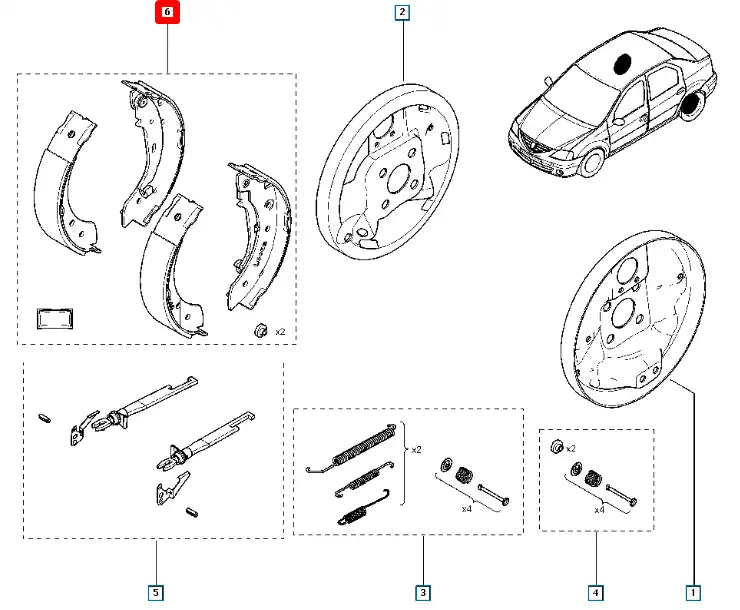 6
2
x2
x2
x4
x2
x4
5
3
4
1