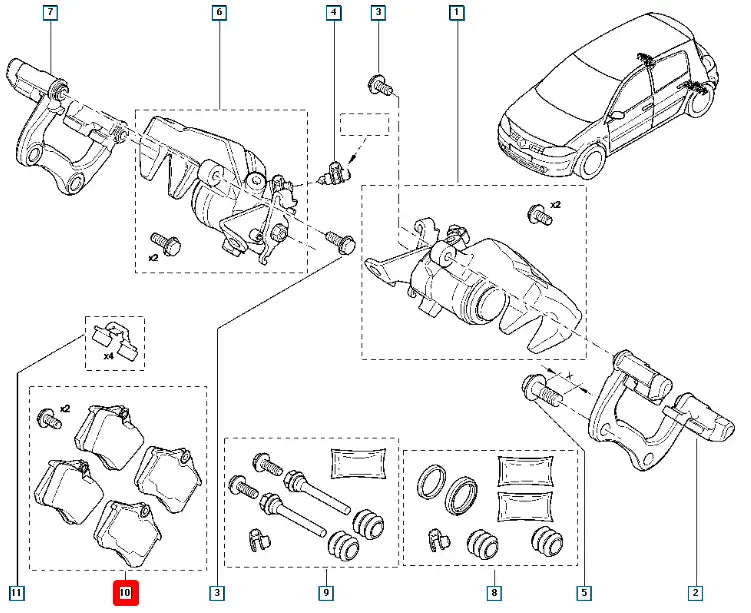 7
6
4
3
1
x2
x2
x4
x2
11
10
3
9
8
5
2