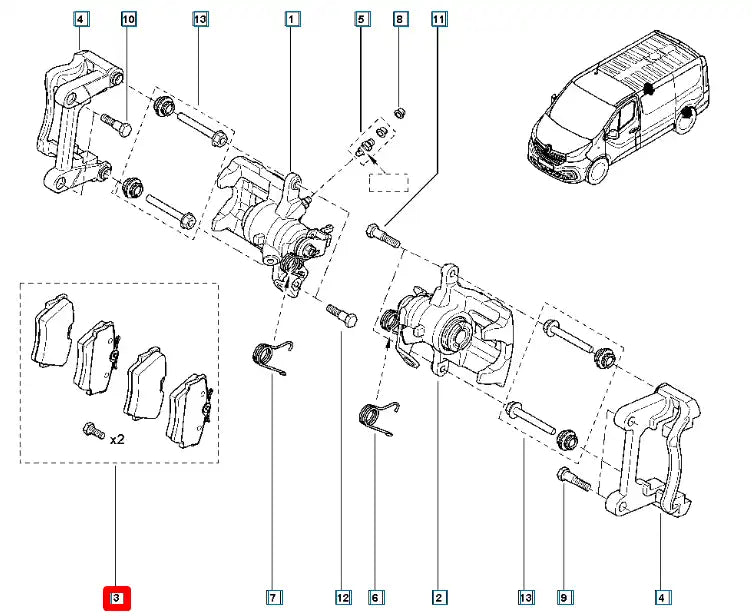 4
10
13
1
5
8
11
x2
3
7
12
6
2
13
9
4