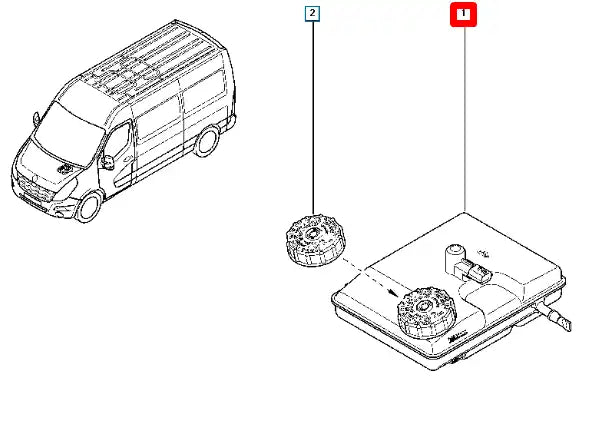 2

1