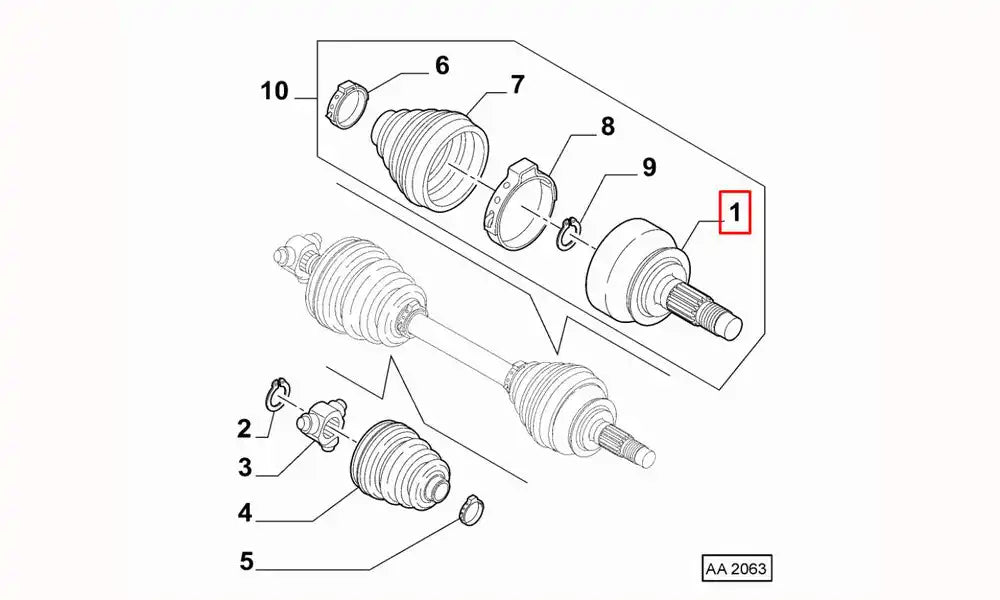 10
6
7
8
9
1
2
3
4
5
AA 2063