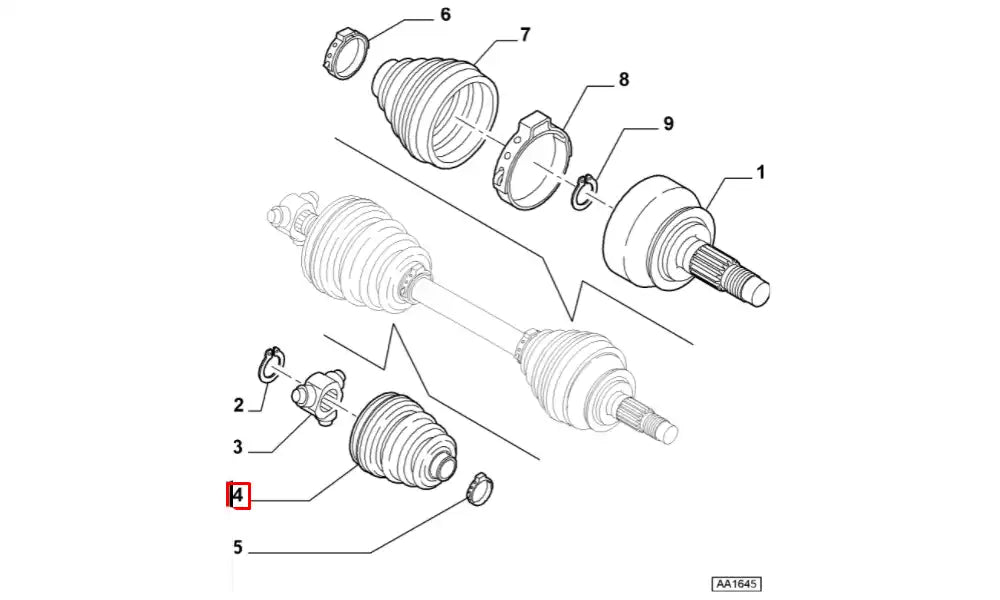 6
7
8
9
1
2
3
4
5
AA1645