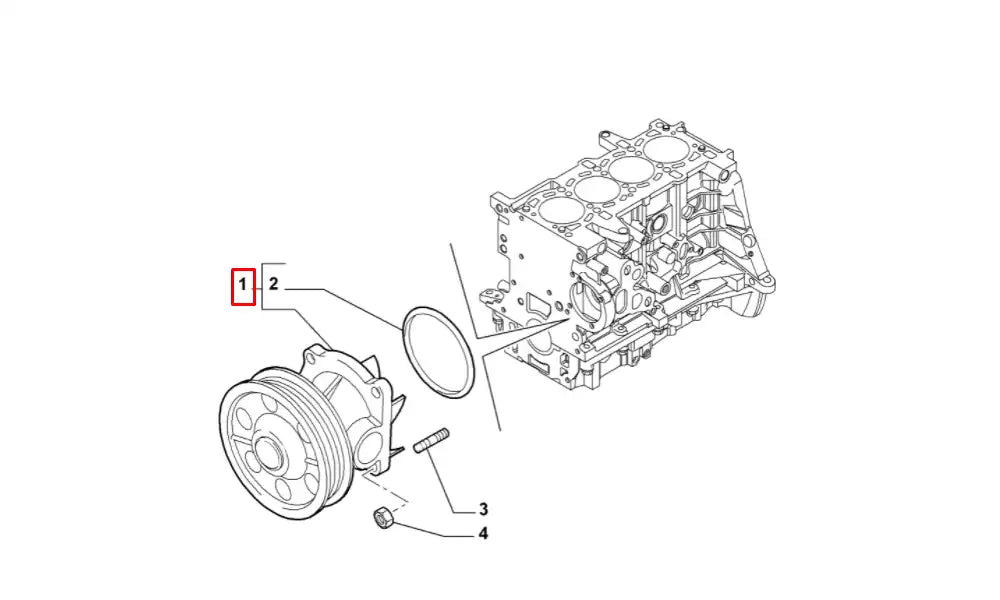 1
2
3
4