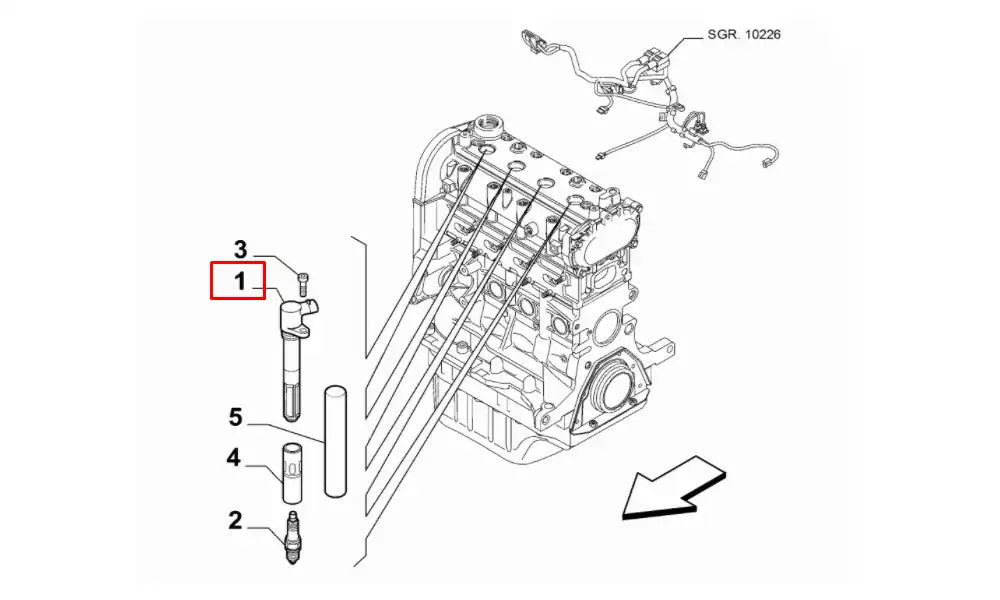 SGR. 10226

3
1
5
4
2