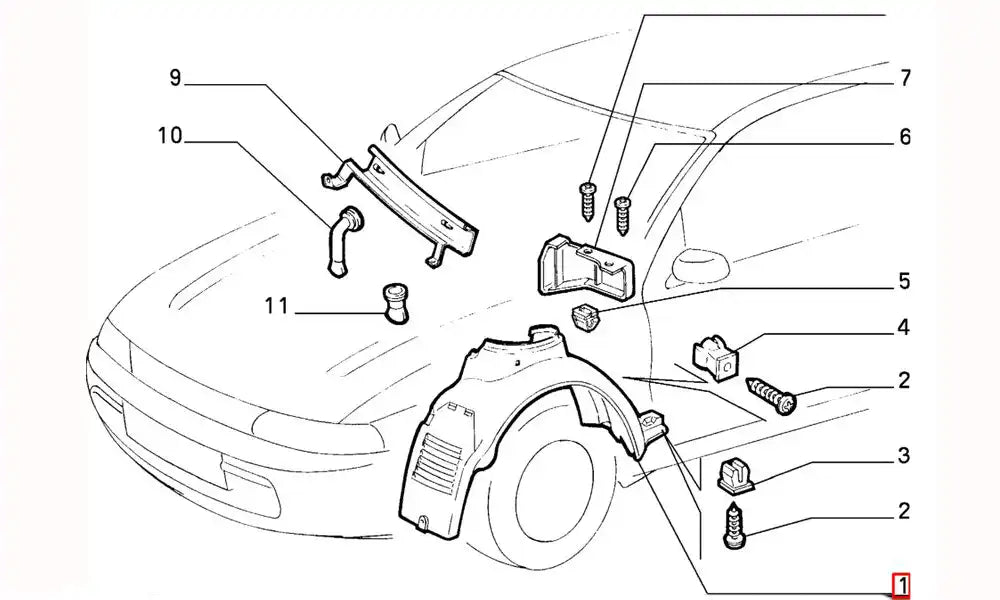 9
10
11
7
6
5
4
2
3
2
1