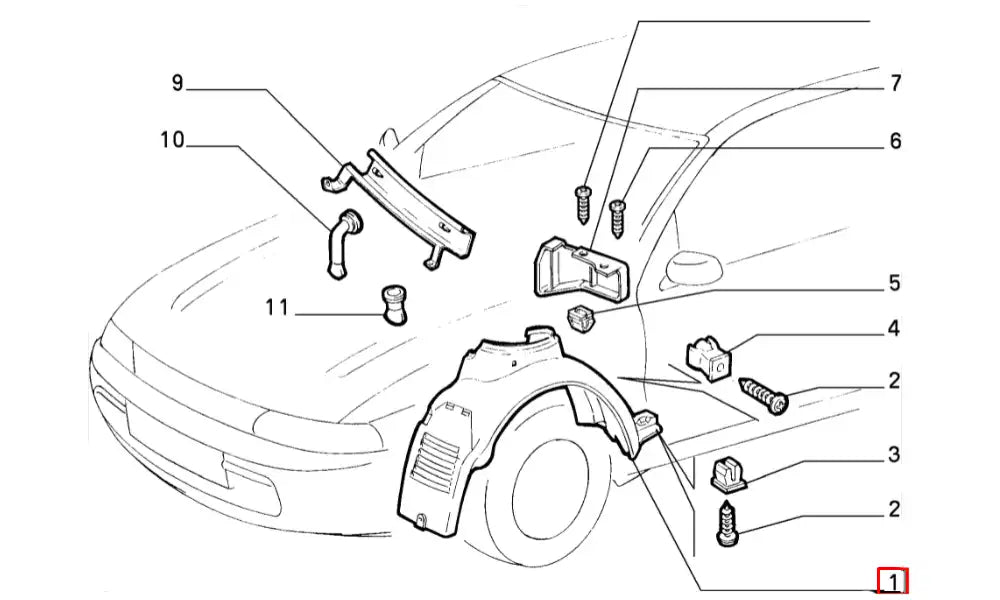 9
10
11
7
6
5
4
2
3
2
1