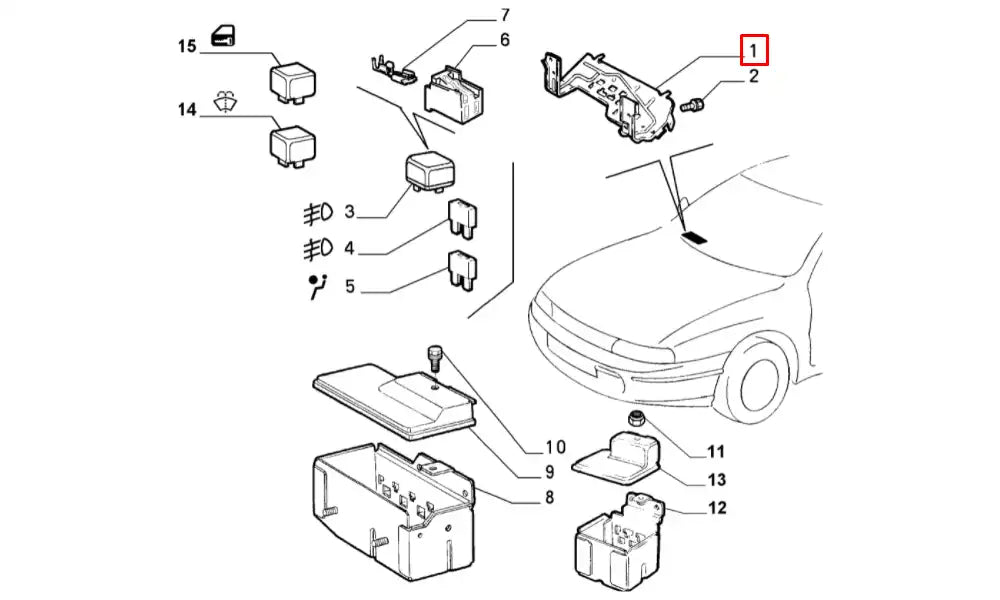 15
14
7
6
1
2
3
4
5
10
9
8
11
13
12